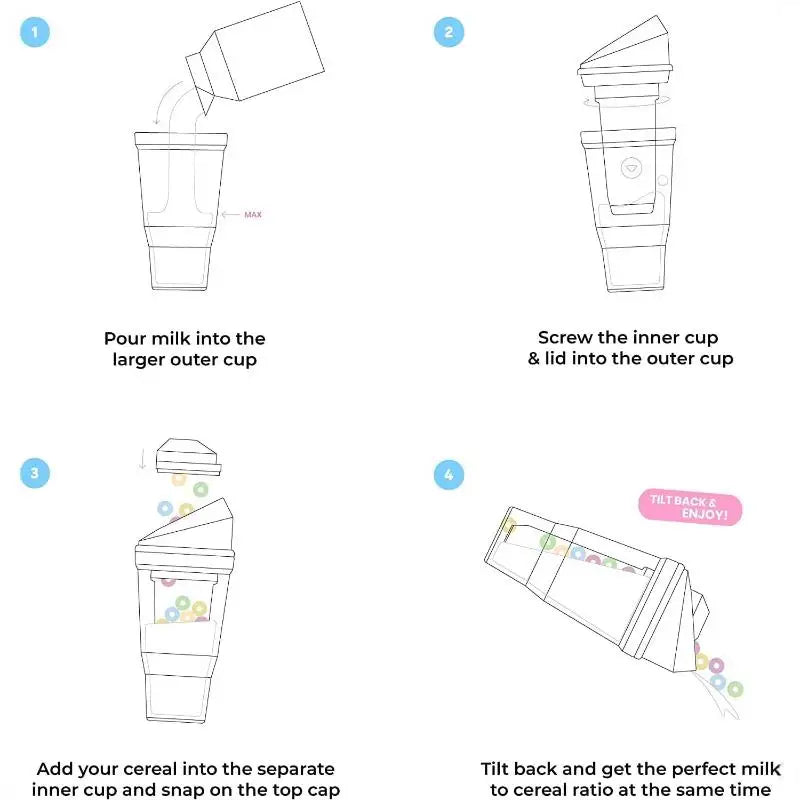 1

MAX

Pour milk into the larger outer cup

2

Screw the inner cup & lid into the outer cup

3

Add your cereal into the separate inner cup and snap on the top cap

4

TILT BACK & ENJOY!

Tilt back and get the perfect milk to cereal ratio at the same time